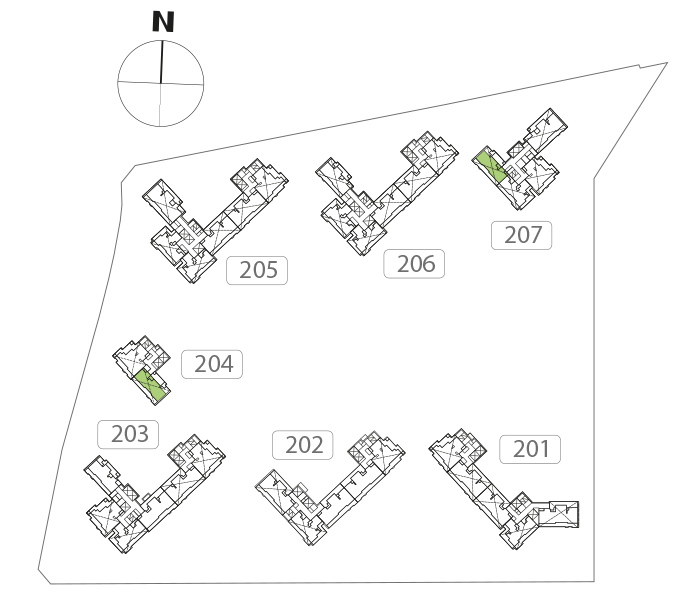 N

205

206

207

204

203

202

201